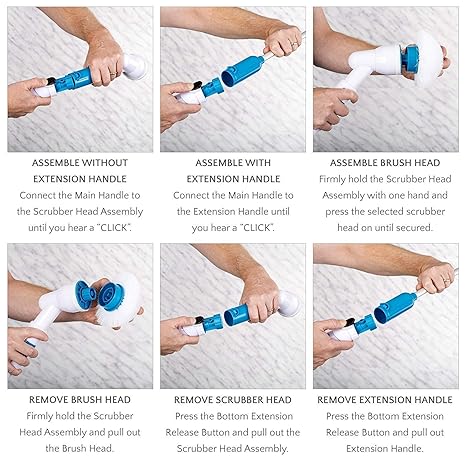 ASSEMBLE WITHOUT EXTENSION HANDLE
Connect the Main Handle to the Scrubber Head Assembly until you hear a "CLICK".

ASSEMBLE WITH EXTENSION HANDLE
Connect the Main Handle to the Extension Handle until you hear a "CLICK".

ASSEMBLE BRUSH HEAD
Firmly hold the Scrubber Head Assembly with one hand and press the selected scrubber head on until secured.

REMOVE BRUSH HEAD
Firmly hold the Scrubber Head Assembly and pull out the Brush Head.

REMOVE SCRUBBER HEAD
Press the Bottom Extension Release Button and pull out the Scrubber Head Assembly.

REMOVE EXTENSION HANDLE
Press the Bottom Extension Release Button and pull out Extension Handle.